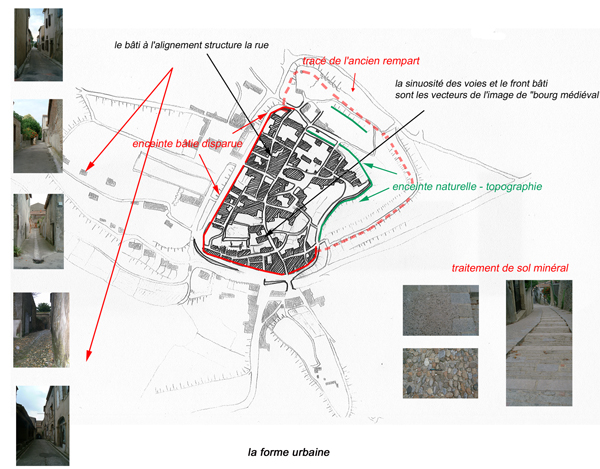 le bâti à l'alignement structure la rue

tracé de l'ancien rempart

la sinuosité des voies et le front bâti sont les vecteurs de l'image de "bourg médiéval

enceinte bâtie disparue

enceinte naturelle - topographie

traitement de sol minéral

la forme urbaine